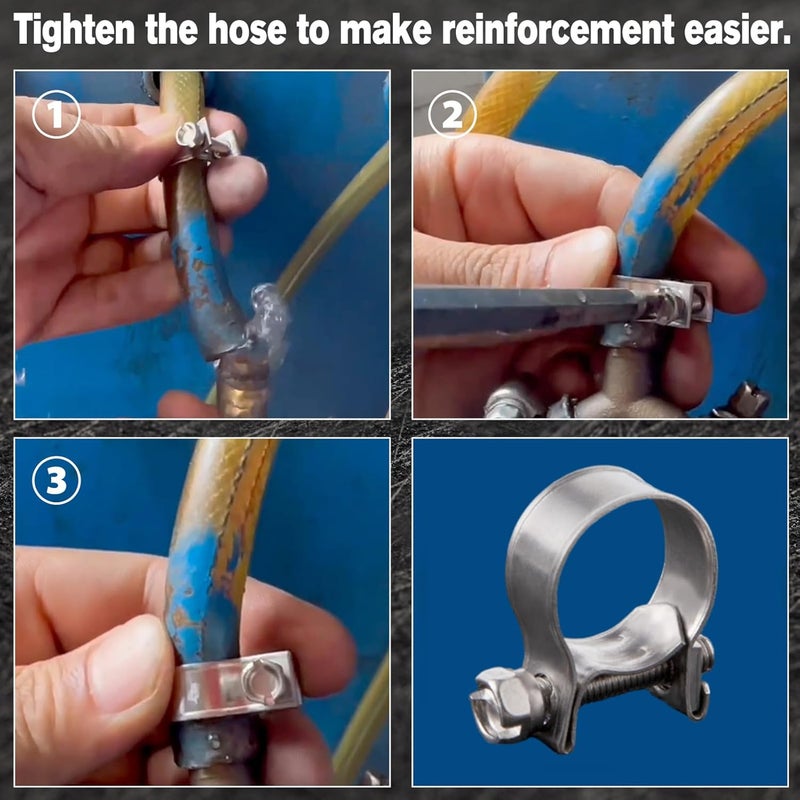 Tighten the hose to make reinforcement easier.

1

2

3